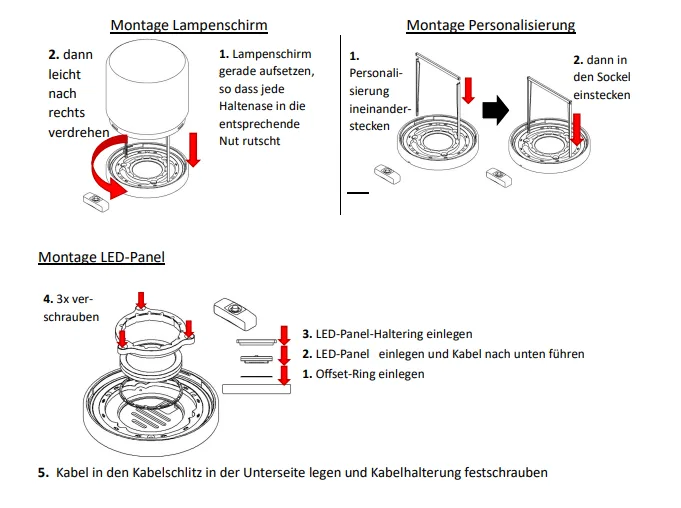 Montage Lampenschirm

2. dann leicht nach rechts verdrehen

1. Lampenschirm gerade aufsetzen, so dass jede Haltenase in die entsprechende Nut rutscht

Montage Personalisierung

1. Personalisierung ineinanderstecken

2. dann in den Sockel einstecken

Montage LED-Panel

4. 3x verschrauben

3. LED-Panel-Haltering einlegen

2. LED-Panel einlegen und Kabel nach unten führen

1. Offset-Ring einlegen

5. Kabel in den Kabelschlitz in der Unterseite legen und Kabelhalterung festschrauben